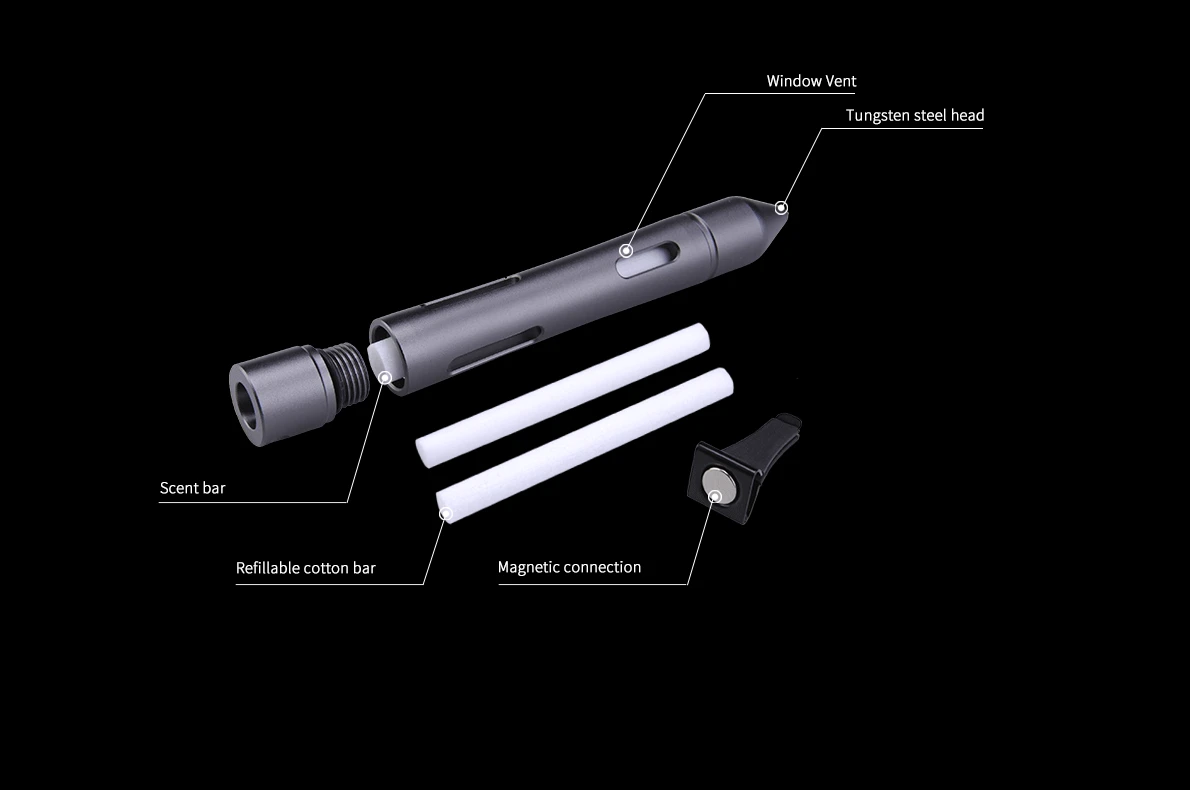 Window Vent

Tungsten steel head

Scent bar

Refillable cotton bar

Magnetic connection