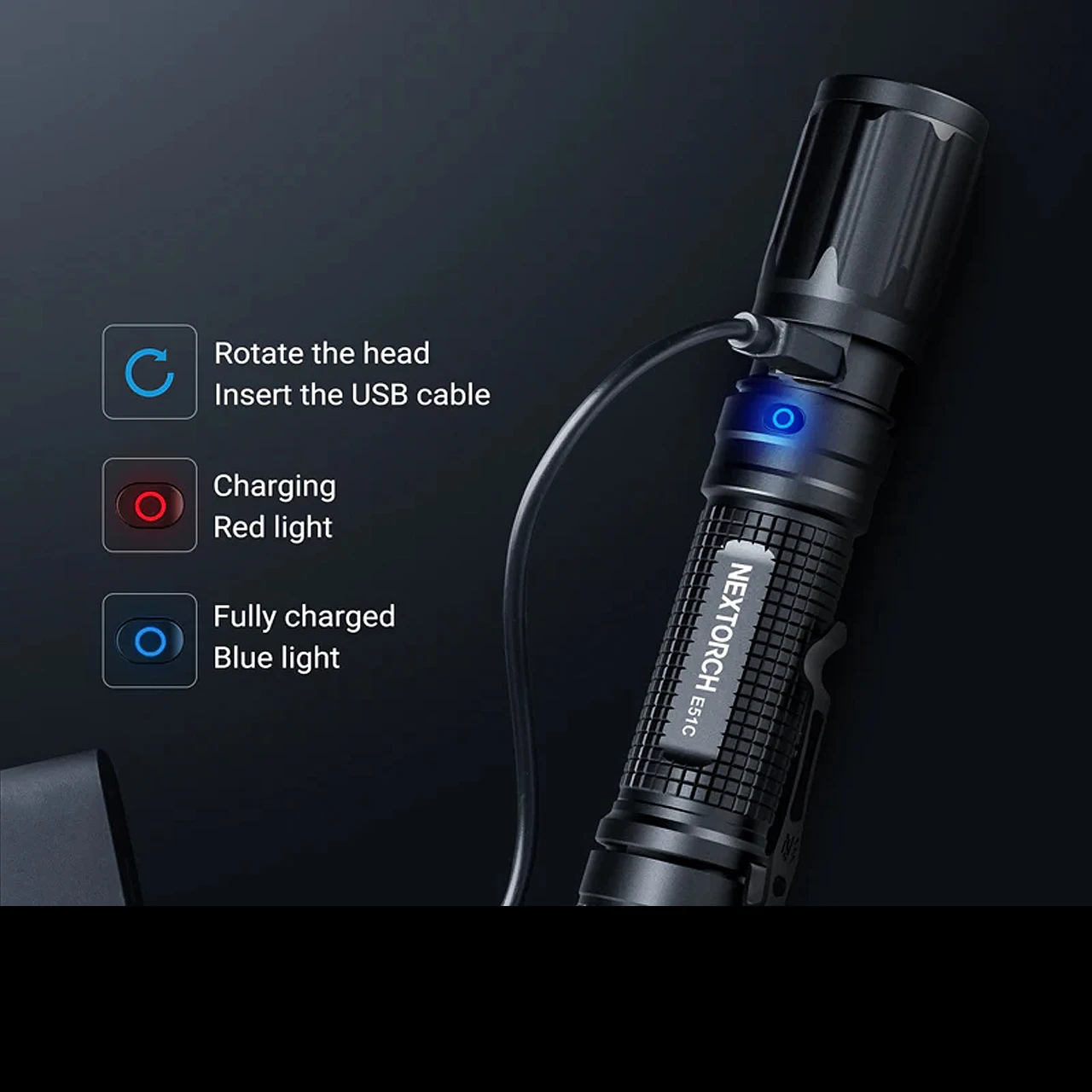 Rotate the head
Insert the USB cable

Charging
Red light

Fully charged
Blue light

NEXTORCH
E51C